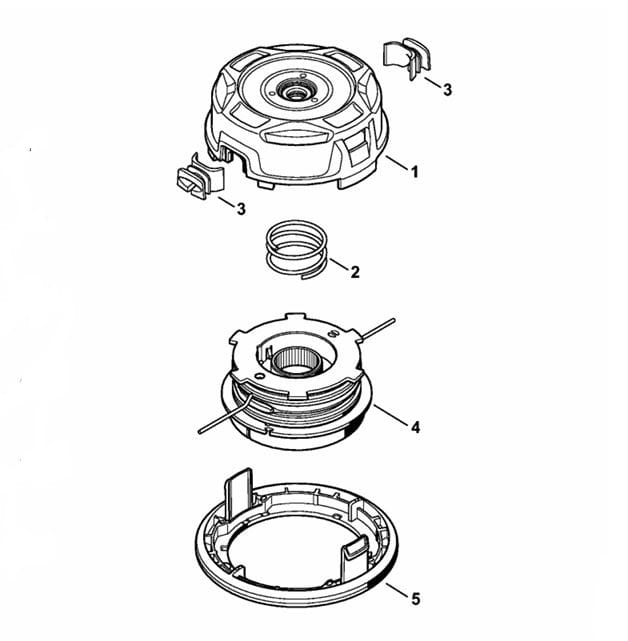 3
1
3
2
4
5