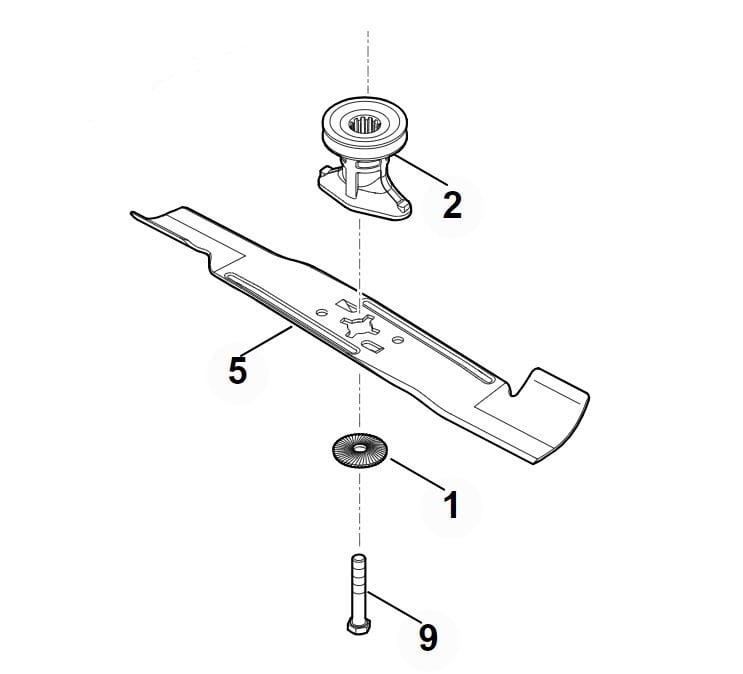 2
5
1
9