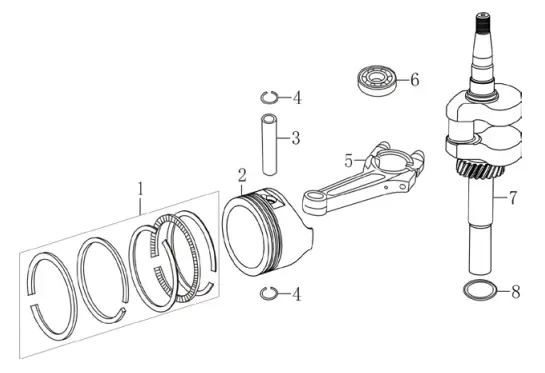 6
4
3
5
2
1
7
4
8