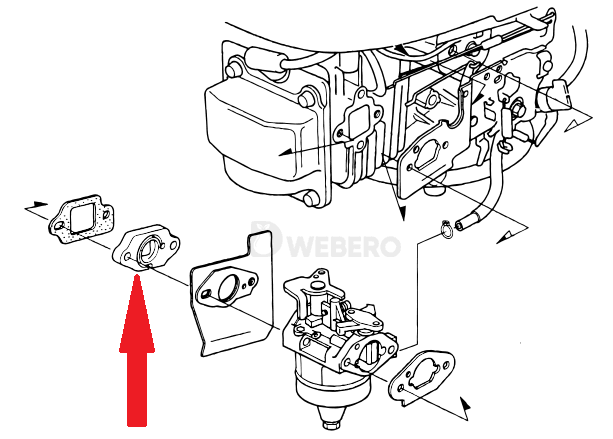 WEBERO